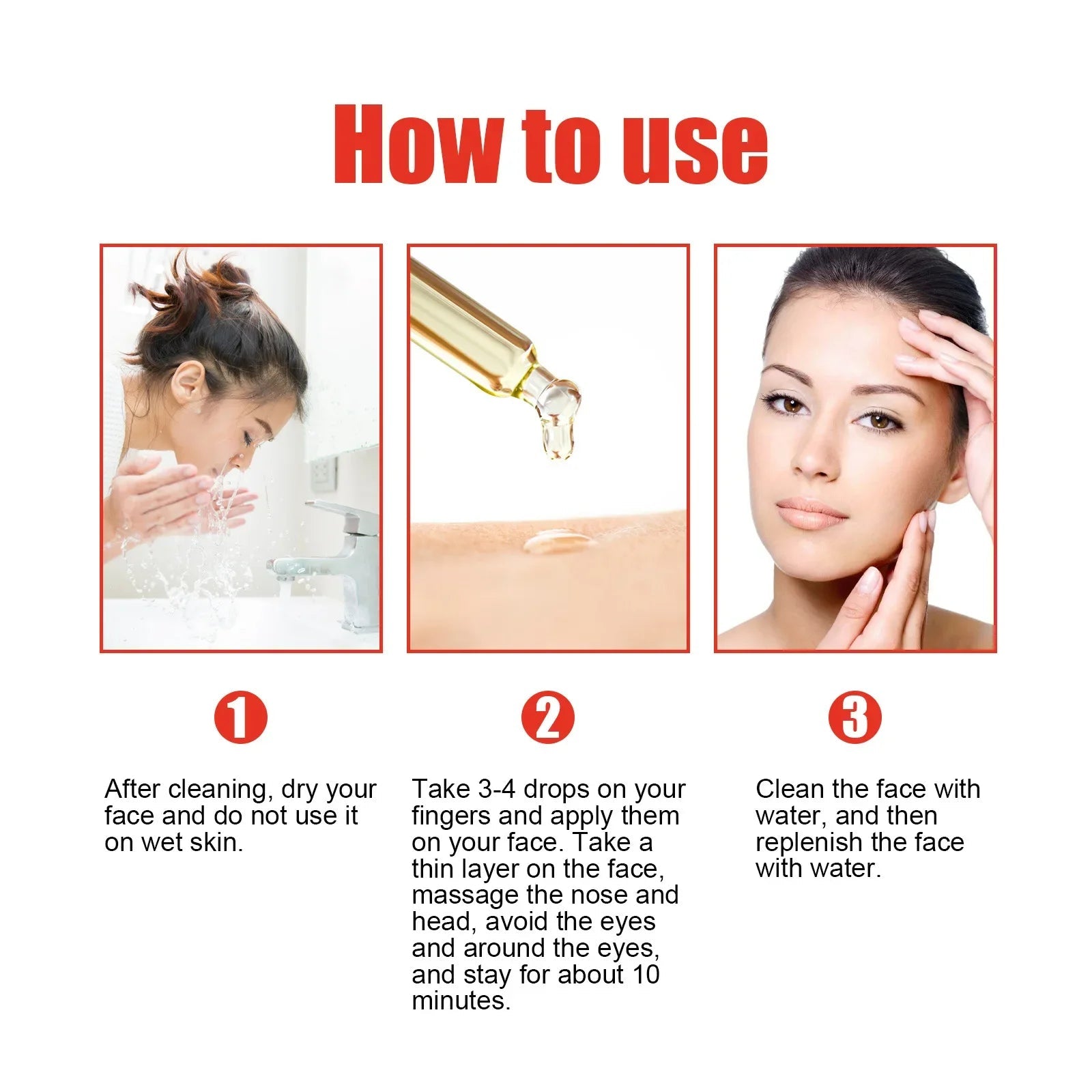 How to use

1

After cleaning, dry your face and do not use it on wet skin.

2

Take 3-4 drops on your fingers and apply them on your face. Take a thin layer on the face, massage the nose and head, avoid the eyes and around the eyes, and stay for about 10 minutes.

3

Clean the face with water, and then replenish the face with water.