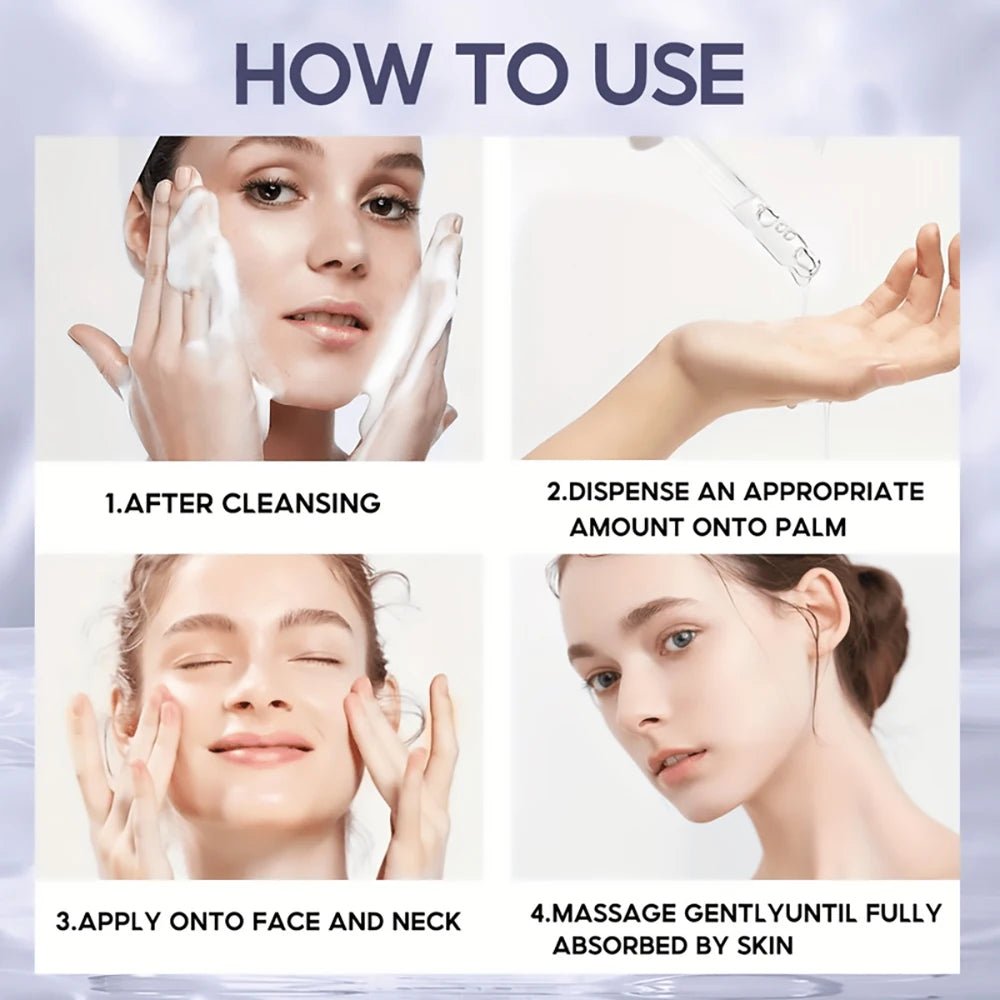 HOW TO USE

1.AFTER CLEANSING

2.DISPENSE AN APPROPRIATE AMOUNT ONTO PALM

3.APPLY ONTO FACE AND NECK

4.MASSAGE GENTLYUNTIL FULLY ABSORBED BY SKIN