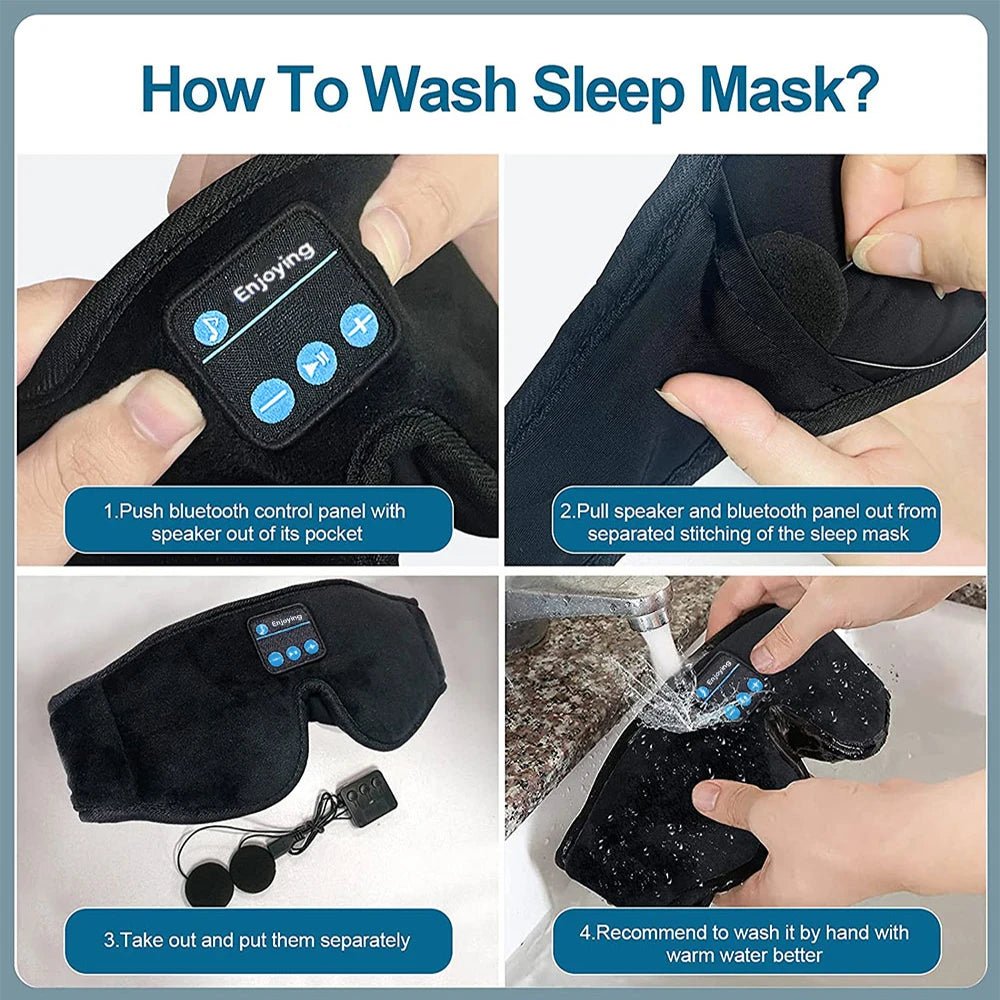 How To Wash Sleep Mask?

Enjoying

1.Push bluetooth control panel with speaker out of its pocket

2.Pull speaker and bluetooth panel out from separated stitching of the sleep mask

Enjoying

3.Take out and put them separately

Enjoying

4.Recommend to wash it by hand with warm water better