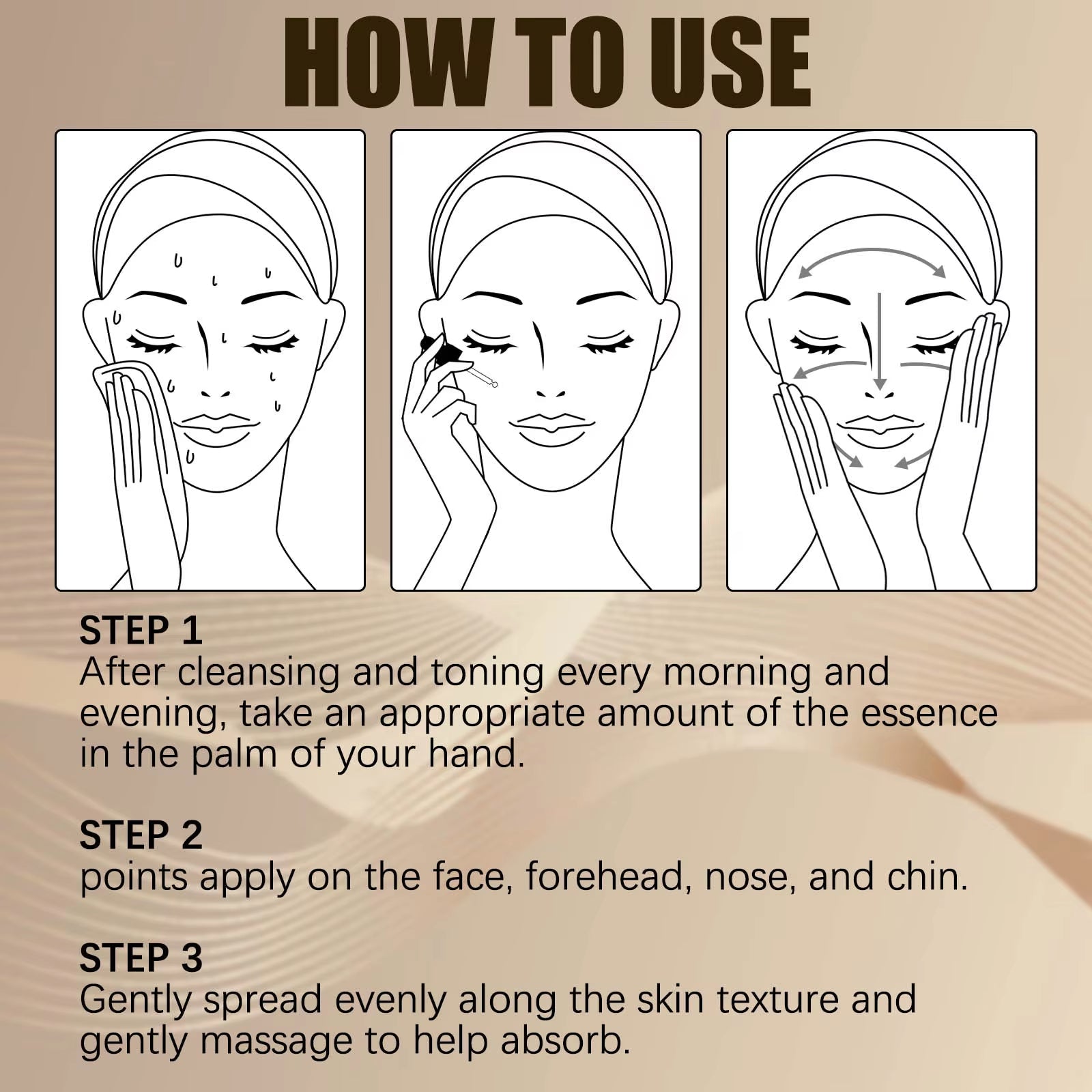 HOW TO USE

STEP 1
After cleansing and toning every morning and evening, take an appropriate amount of the essence in the palm of your hand.

STEP 2
points apply on the face, forehead, nose, and chin.

STEP 3
Gently spread evenly along the skin texture and gently massage to help absorb.