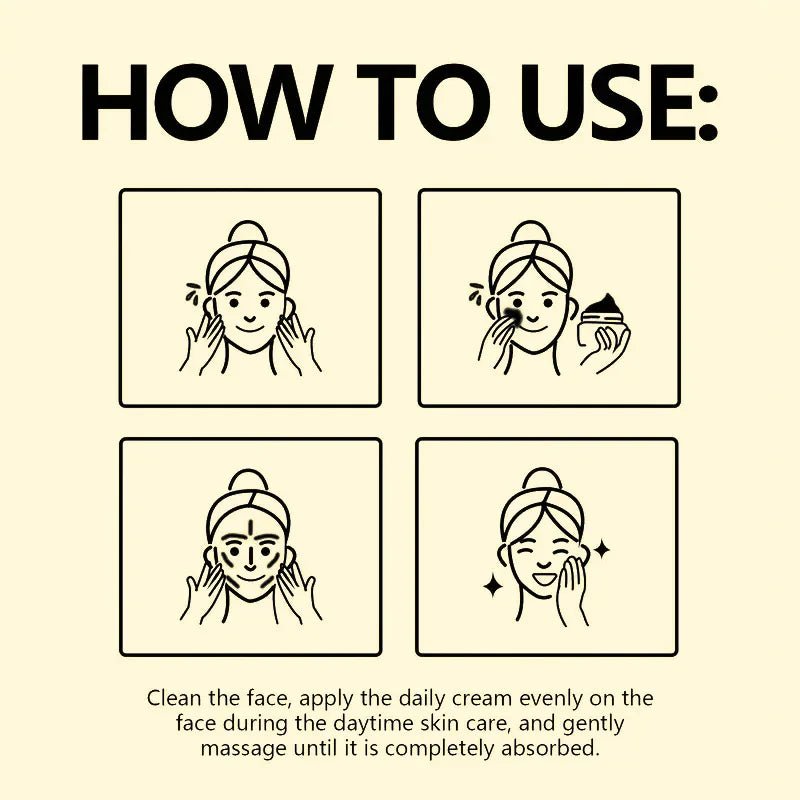 HOW TO USE:

Clean the face, apply the daily cream evenly on the face during the daytime skin care, and gently massage until it is completely absorbed.